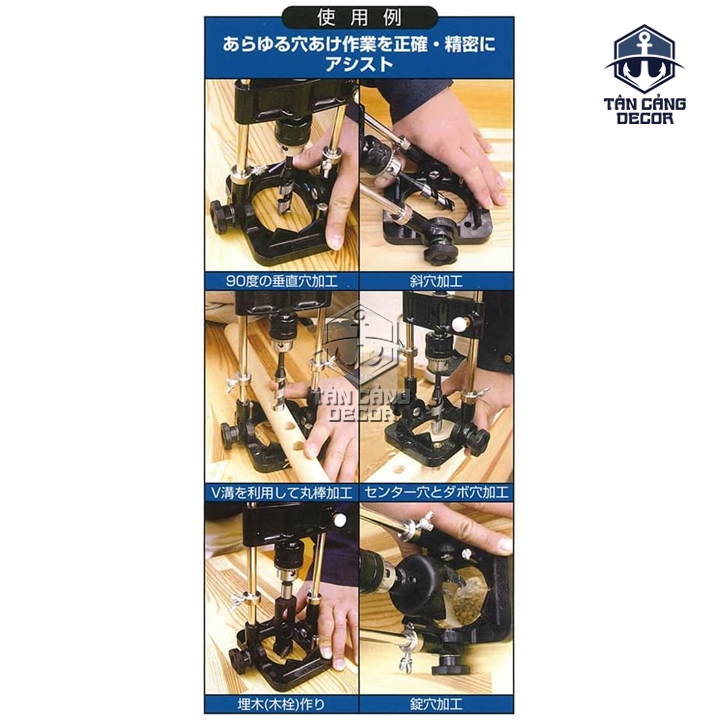 使用例

あらゆる穴あけ作業を正確・精密にアシスト

TÂN CẢNG DECOR

90度の垂直穴加工

斜穴加工

TÂN CẢNG DECOR

V溝を利用して丸棒加工

センター穴とダボ穴加工

埋木(木栓)作り

錠穴加工