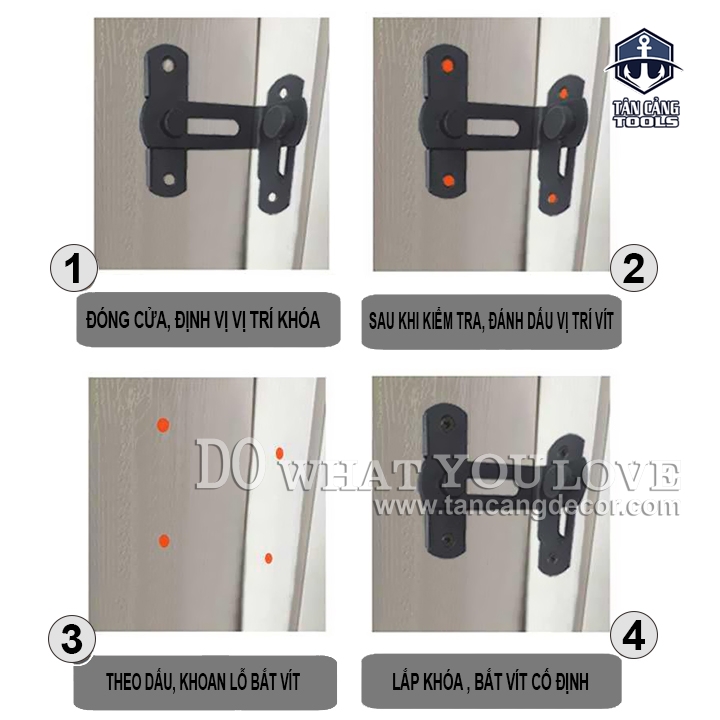 TÂN CẢNG TOOLS

1

ĐÓNG CỬA, ĐỊNH VỊ VỊ TRÍ KHÓA

2

SAU KHI KIỂM TRA, ĐÁNH DẤU VỊ TRÍ VÍT

DO WHAT YOU LOVE
www.tancangdecor.com

3

THEO DẤU, KHOAN LỖ BẮT VÍT

4

LẮP KHÓA , BẮT VÍT CỐ ĐỊNH