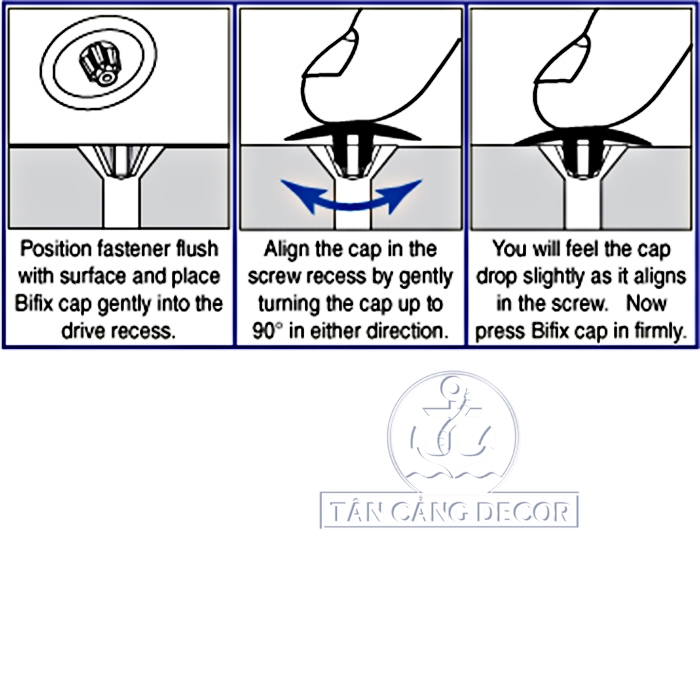 Position fastener flush with surface and place Bifix cap gently into the drive recess.

Align the cap in the screw recess by gently turning the cap up to 90° in either direction.

You will feel the cap drop slightly as it aligns in the screw. Now press Bifix cap in firmly.

TÂN CẢNG DECOR