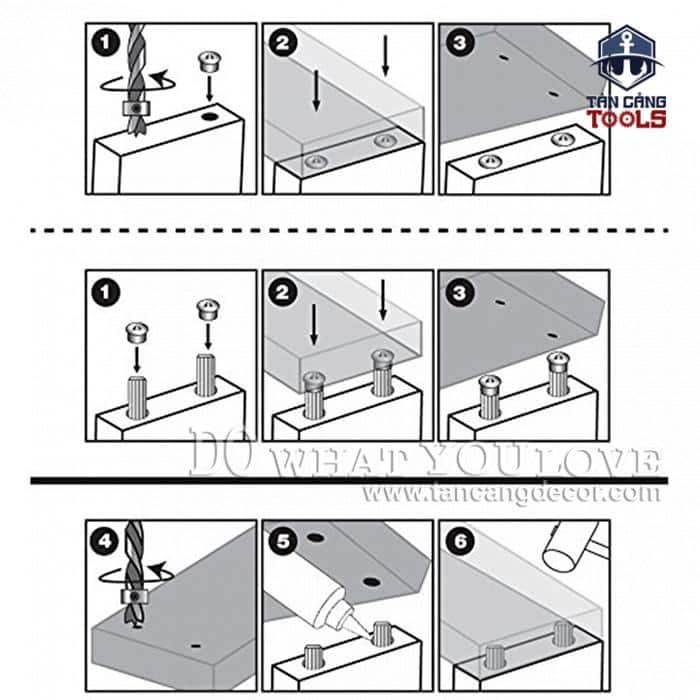 1

2

3

TÂN CẢNG TOOLS

1

2

3

DO WHAT YOU LOVE
www.tancangdecor.com

4

5

6