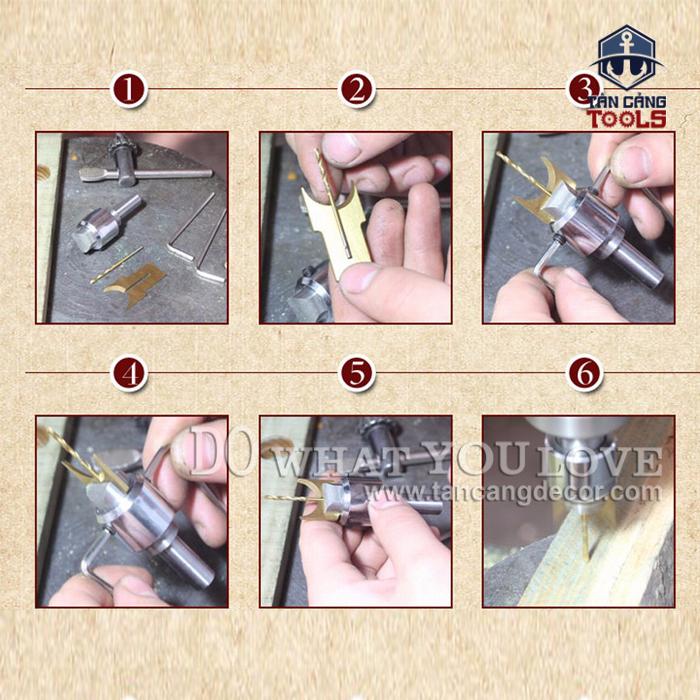 TÂN CẢNG TOOLS

1

2

3

4

5

6

DO WHAT YOU LOVE
www.tancangdecor.com